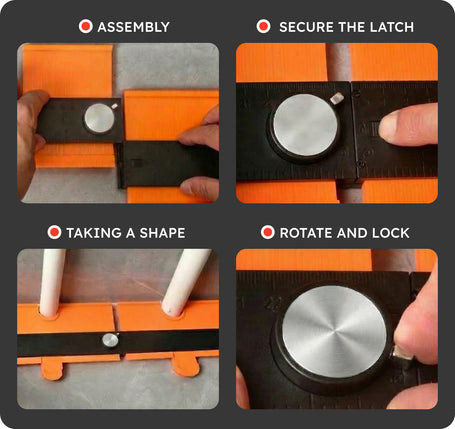 ASSEMBLY

SECURE THE LATCH

TAKING A SHAPE

ROTATE AND LOCK