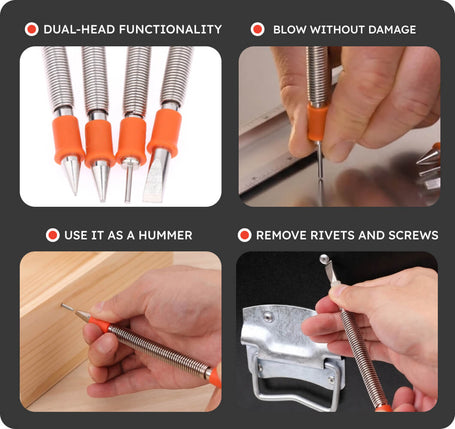 DUAL-HEAD FUNCTIONALITY

BLOW WITHOUT DAMAGE

USE IT AS A HUMMER

REMOVE RIVETS AND SCREWS